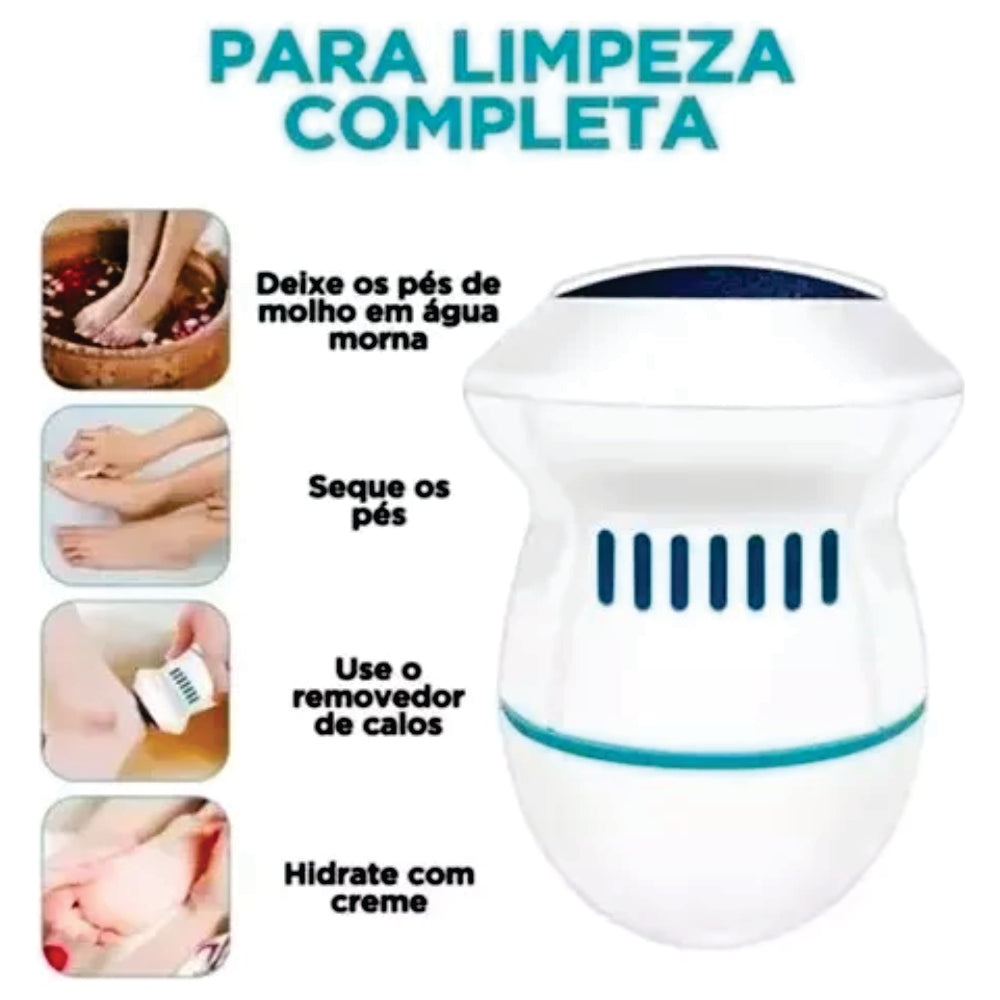 PARA LIMPEZA COMPLETA

Deixe os pés de molho em água morna

Seque os pés

Use o removedor de calos

Hidrate com creme