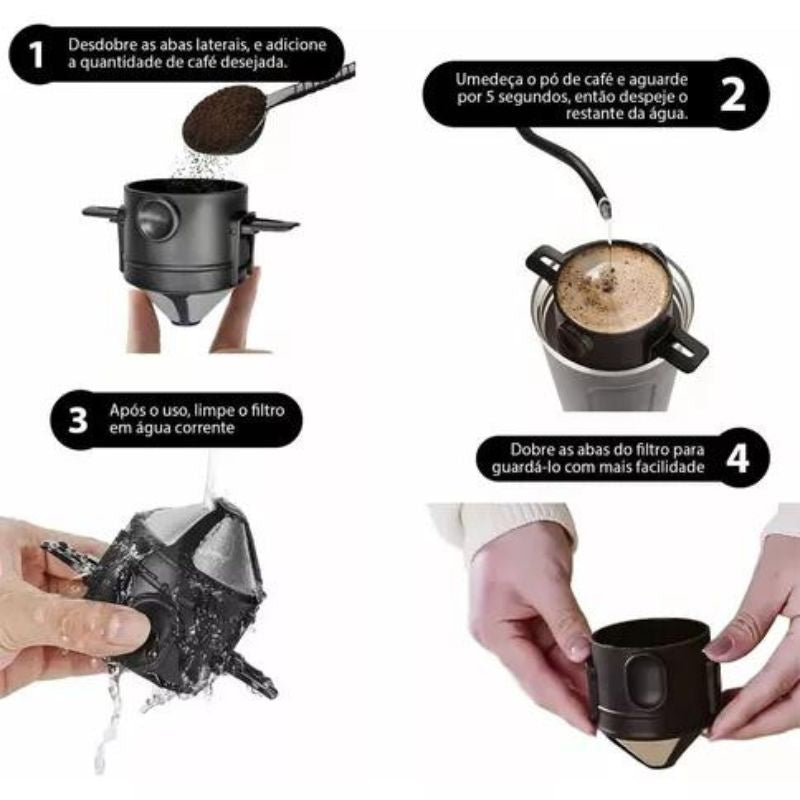 1 Desdobre as abas laterais, e adicione a quantidade de café desejada.

Umedeça o pó de café e aguarde por 5 segundos, então despeje o restante da água. 2

3 Após o uso, limpe o filtro em água corrente

Dobre as abas do filtro para guardá-lo com mais facilidade 4