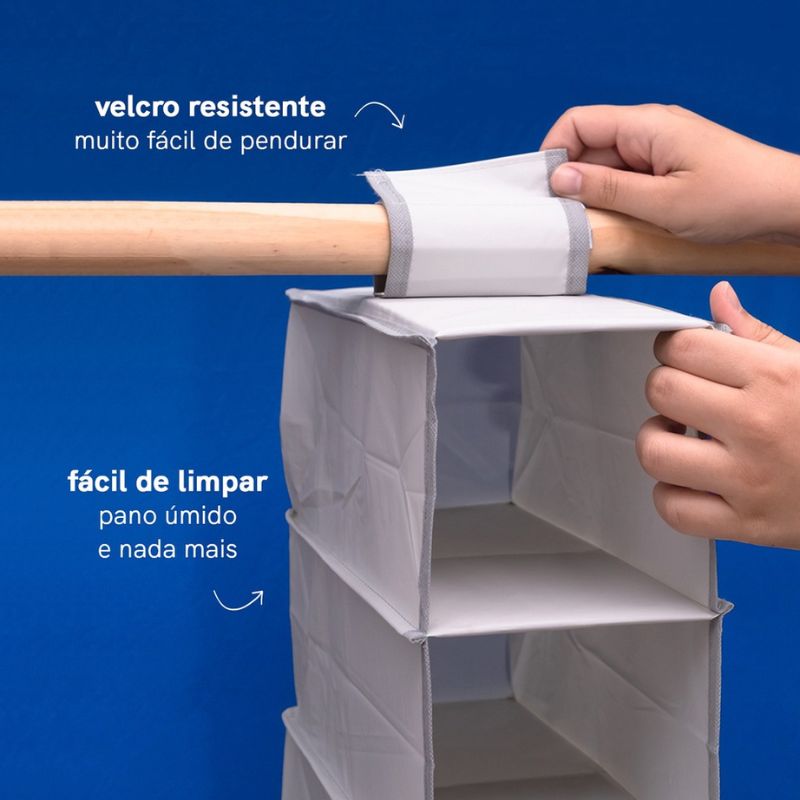 velcro resistente
muito fácil de pendurar

fácil de limpar
pano úmido
e nada mais