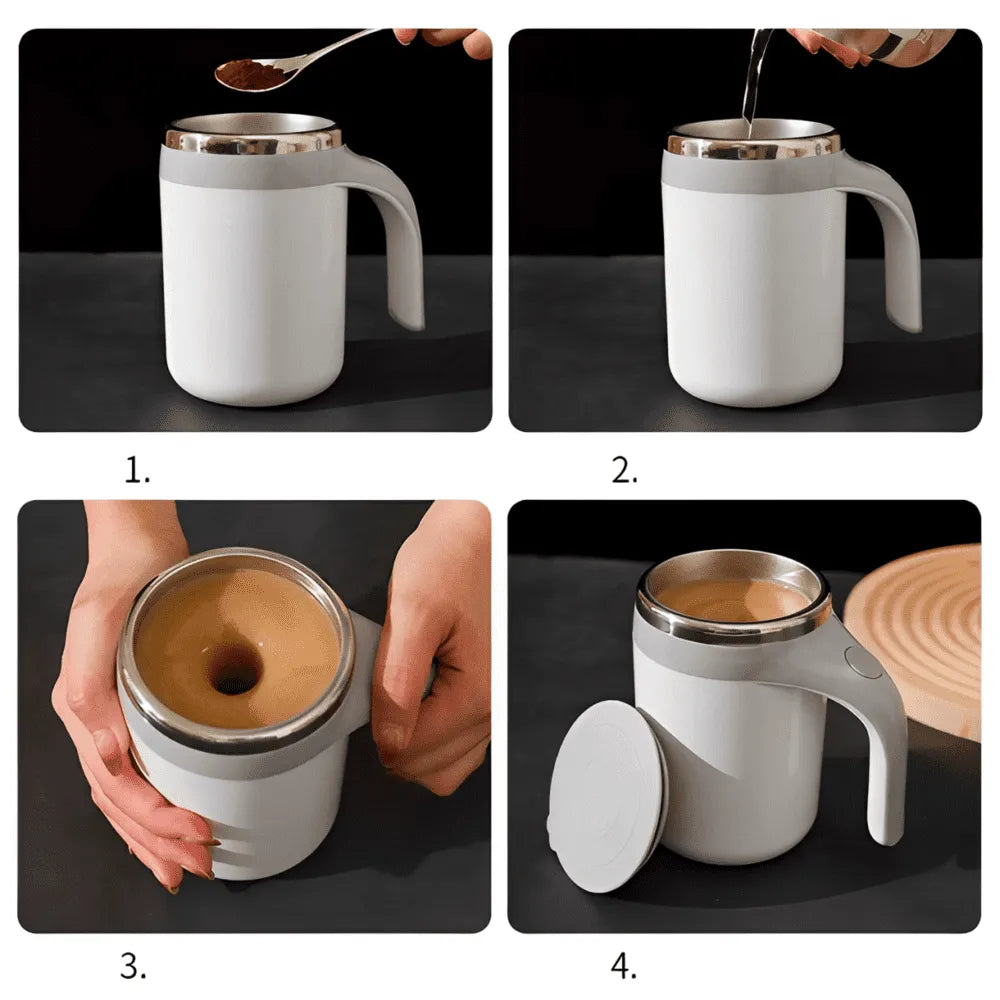 1.

2.

3.

4.