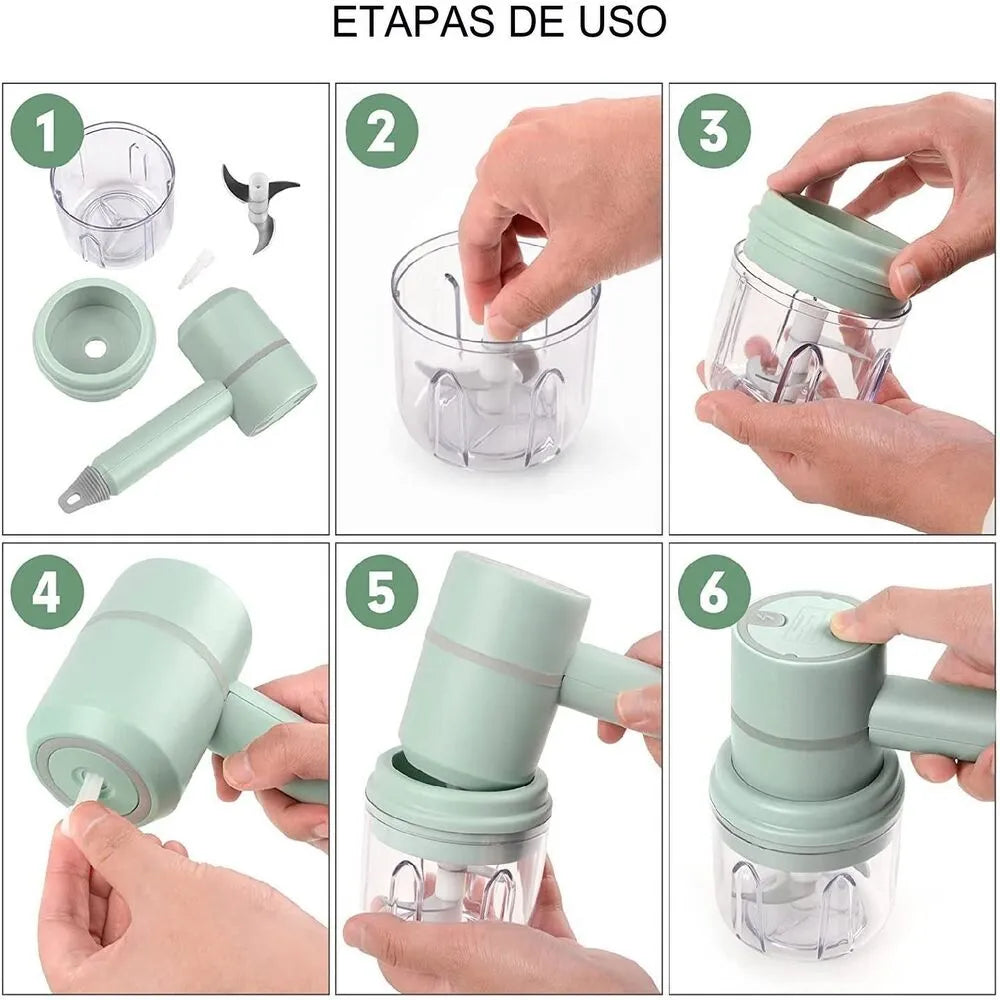 ETAPAS DE USO

1

2

3

4

5

6